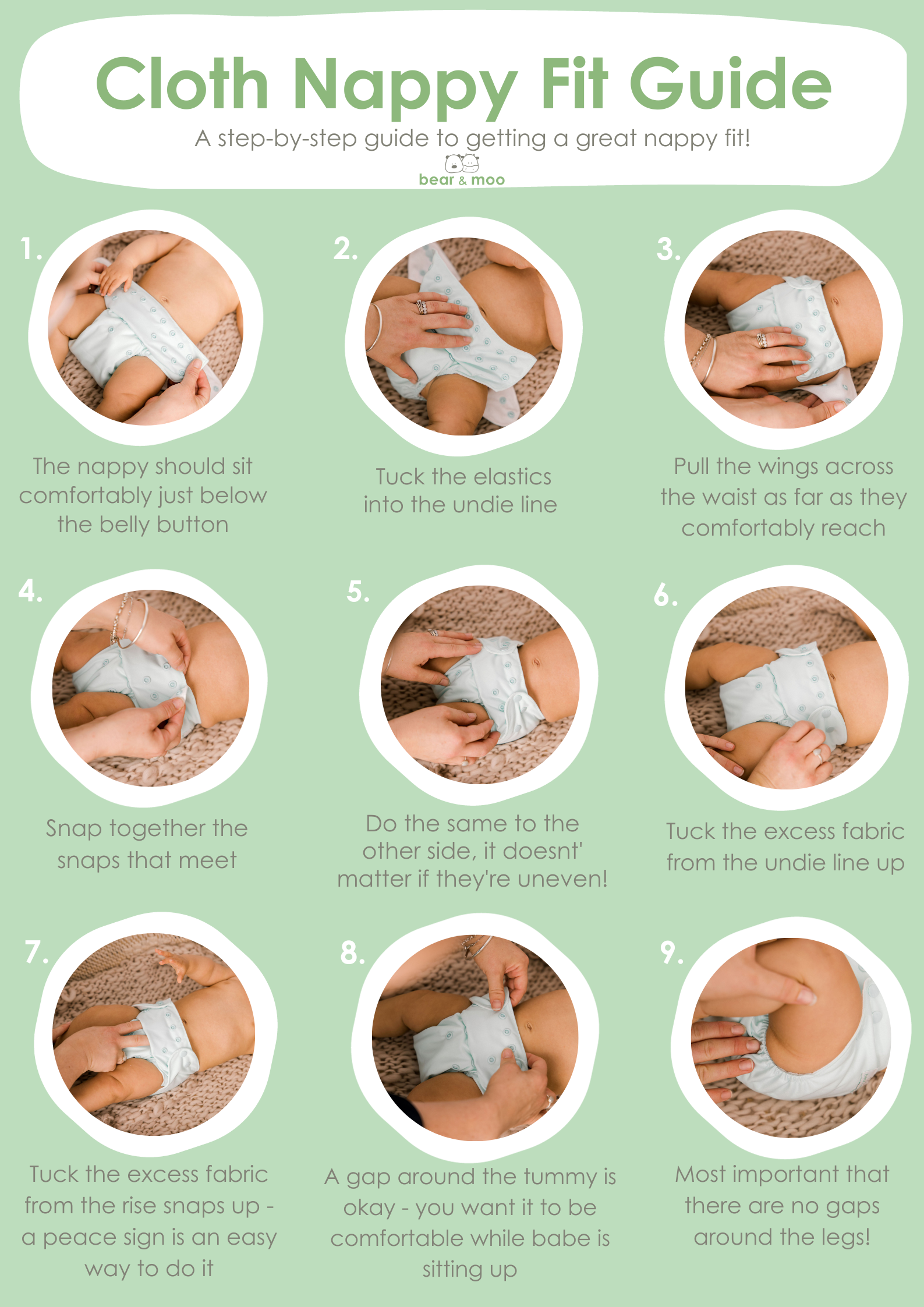 Cloth Nappy Fit Guide

A step-by-step guide to getting a great nappy fit!

bear & moo

1.

The nappy should sit comfortably just below the belly button

2.

Tuck the elastics into the undie line

3.

Pull the wings across the waist as far as they comfortably reach

4.

Snap together the snaps that meet

5.

Do the same to the other side, it doesnt' matter if they're uneven!

6.

Tuck the excess fabric from the undie line up

7.

Tuck the excess fabric from the rise snaps up - a peace sign is an easy way to do it

8.

A gap around the tummy is okay - you want it to be comfortable while babe is sitting up

9.

Most important that there are no gaps around the legs!